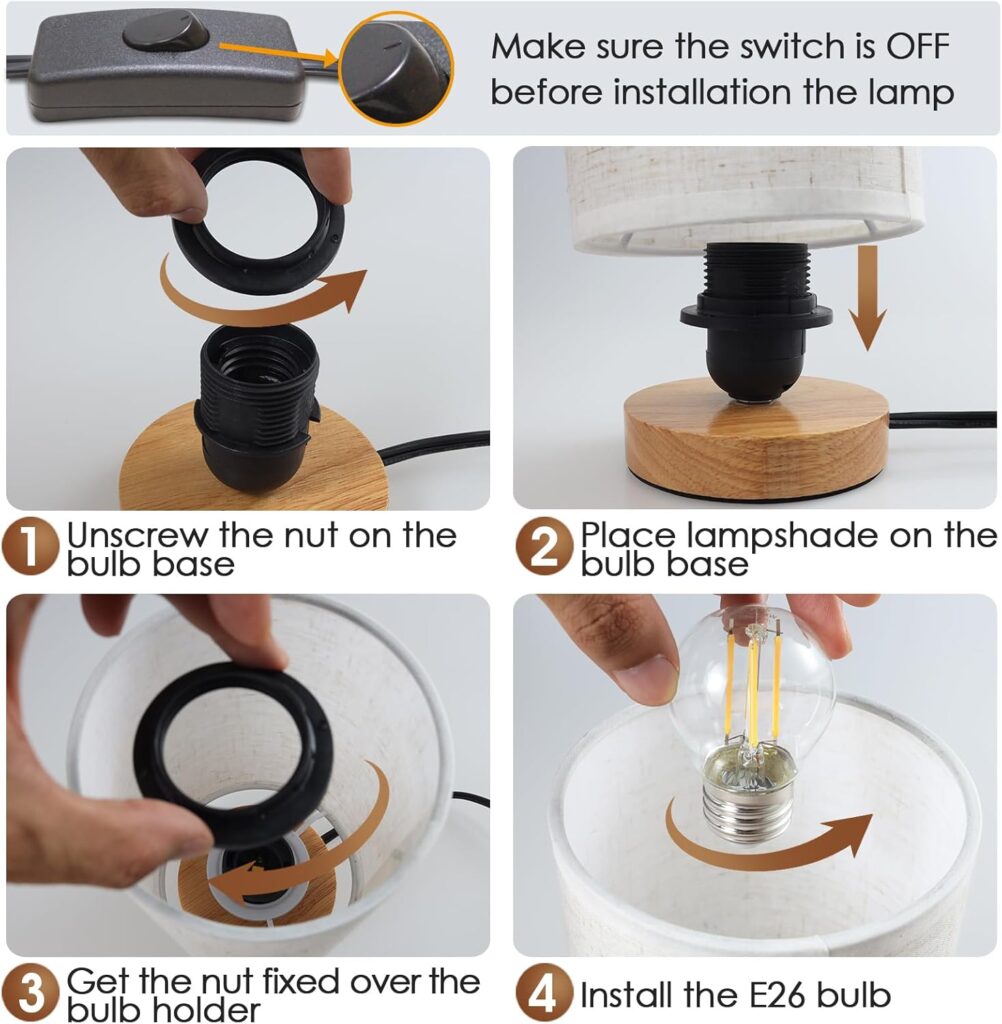 Make sure the switch is OFF before installation the lamp

1 Unscrew the nut on the bulb base

2 Place lampshade on the bulb base

3 Get the nut fixed over the bulb holder

4 Install the E26 bulb